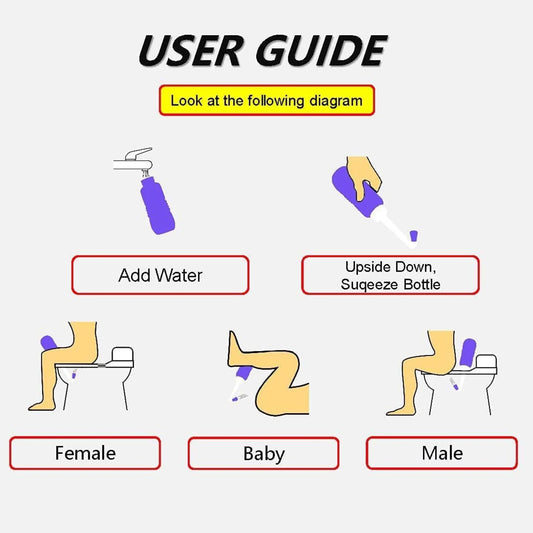 USER GUIDE

Look at the following diagram

Add Water

Upside Down, Suqeeze Bottle

Female

Baby

Male