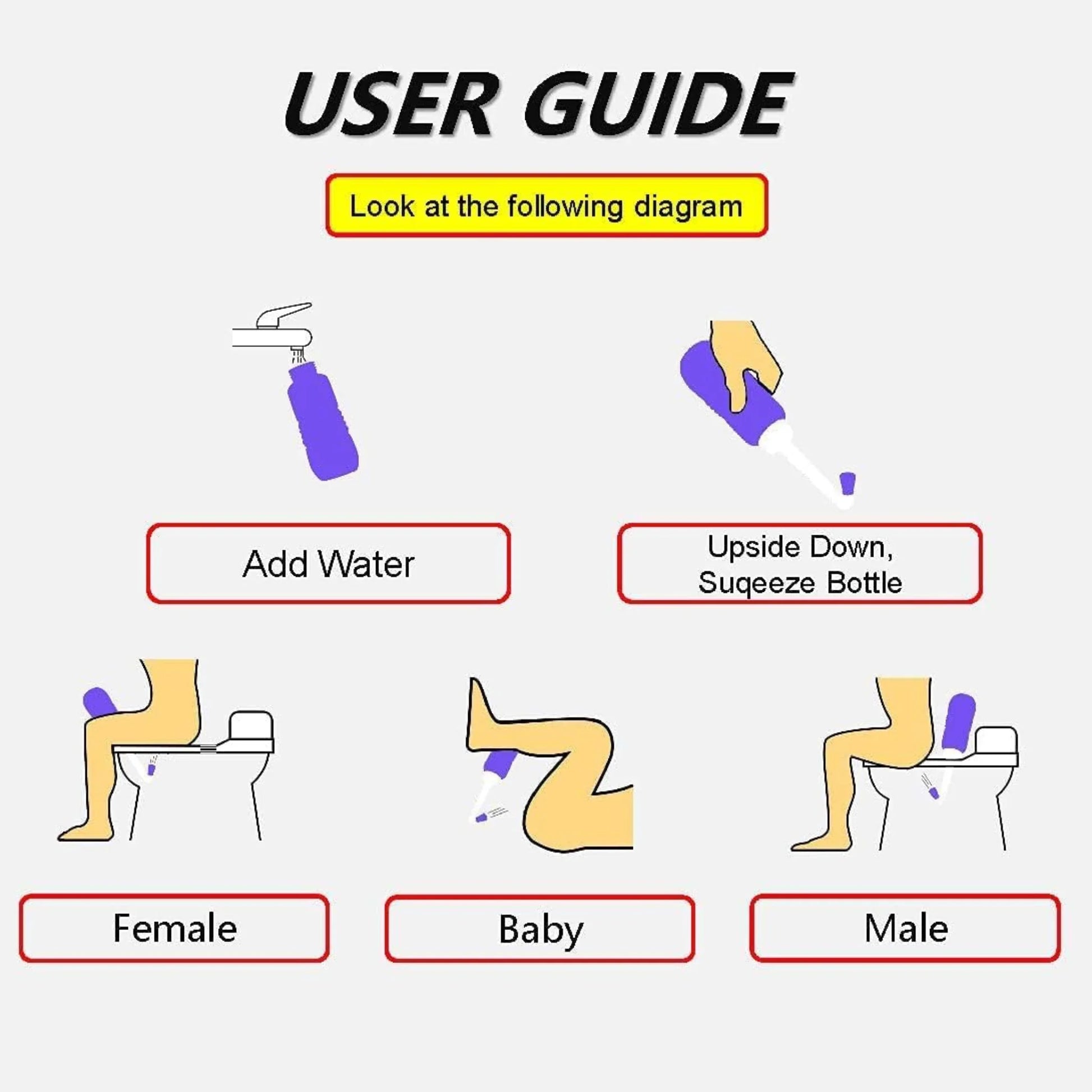 USER GUIDE

Look at the following diagram

Add Water

Upside Down, Suqeeze Bottle

Female

Baby

Male