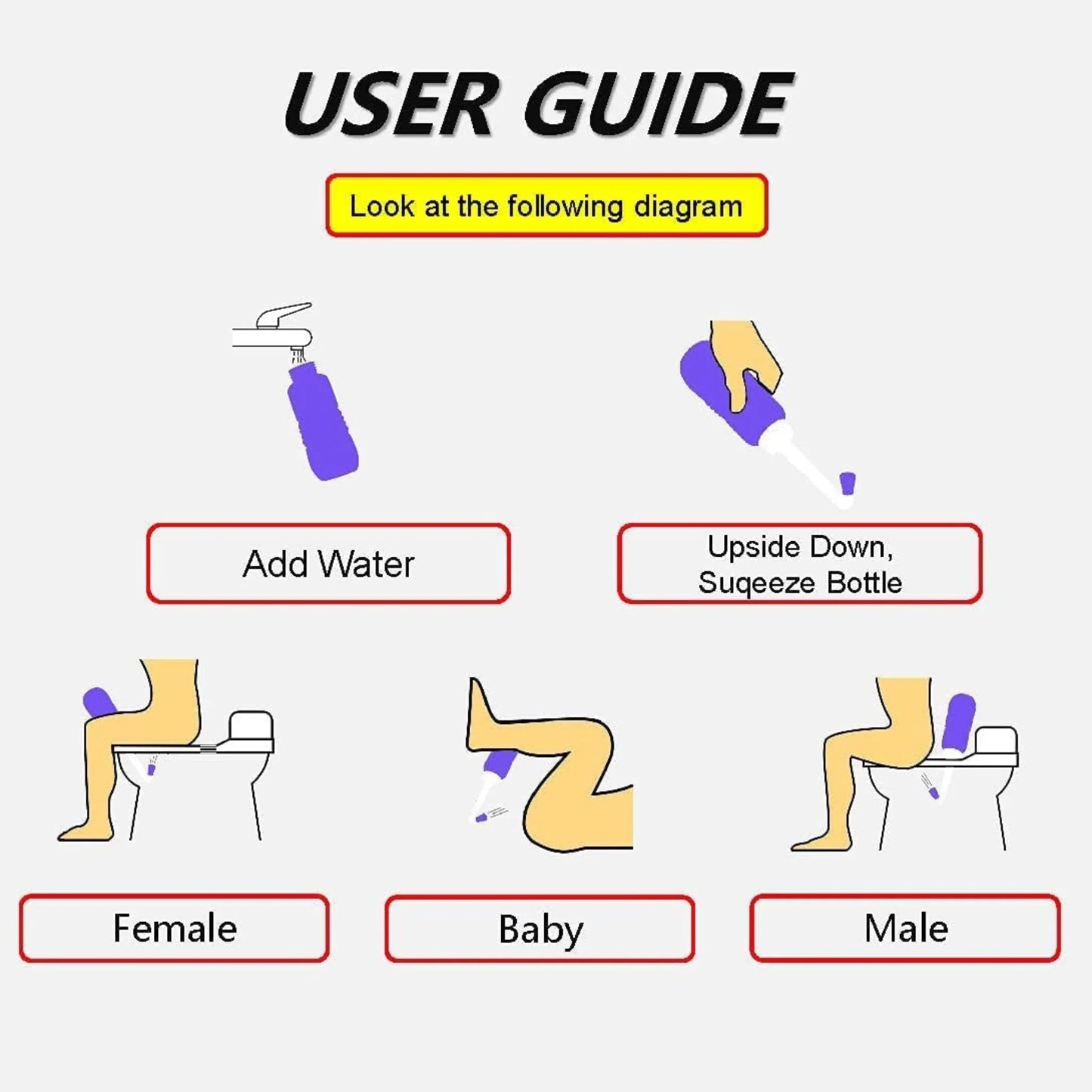 USER GUIDE

Look at the following diagram

Add Water

Upside Down, Suqeeze Bottle

Female

Baby

Male